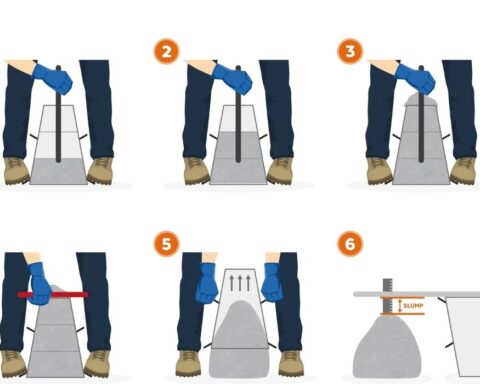 2

3

5

6

SLUMP