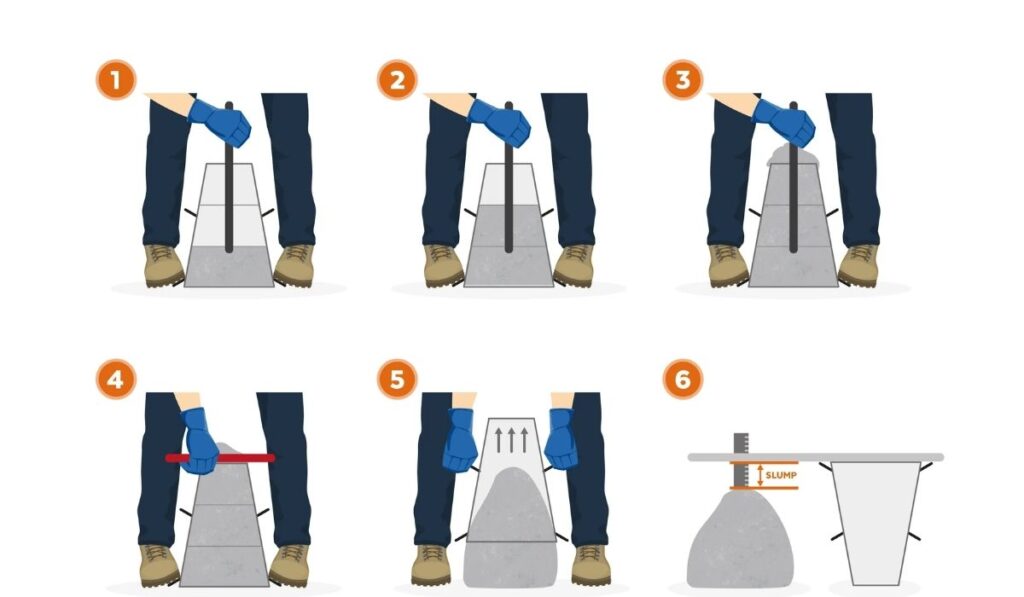 1

2

3

4

5

6

SLUMP