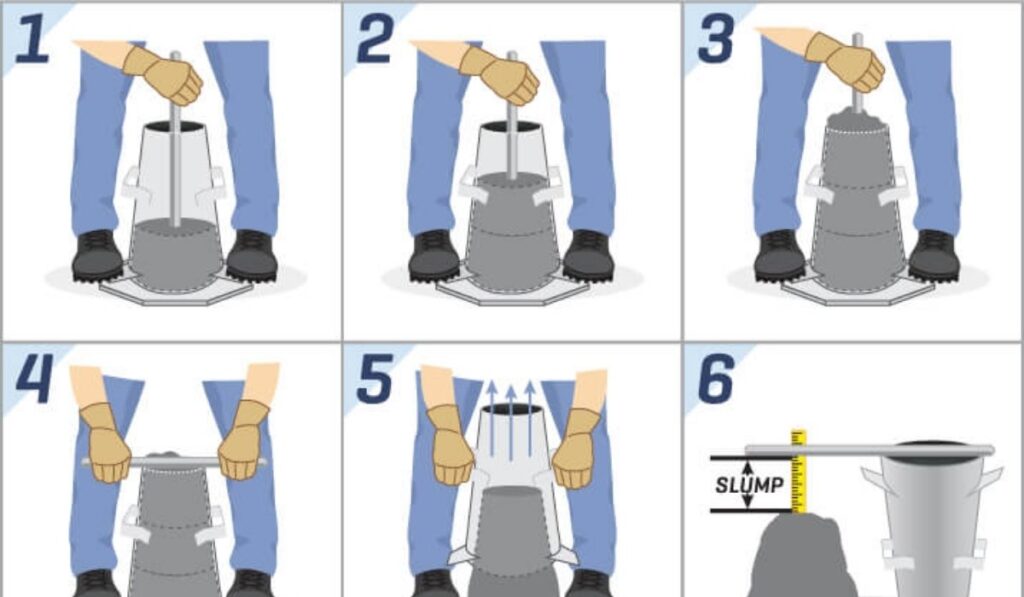 1

2

3

4

5

6

SLUMP